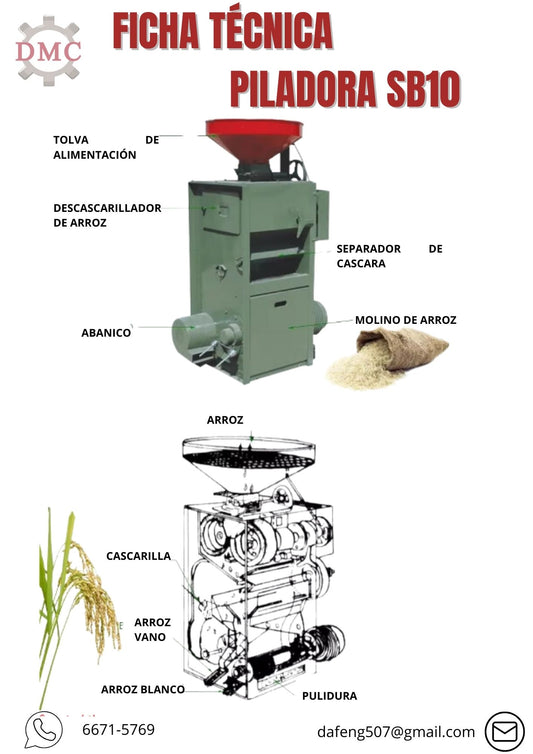 DMC

FICHA TÉCNICA
PILADORA SB10

TOLVA DE ALIMENTACIÓN

DESCASCARILLADOR DE ARROZ

SEPARADOR DE CASCARA

ABANICO

MOLINO DE ARROZ

ARROZ

CASCARILLA

ARROZ VANO

ARROZ BLANCO

PULIDURA

6671-5769

dafeng507@gmail.com